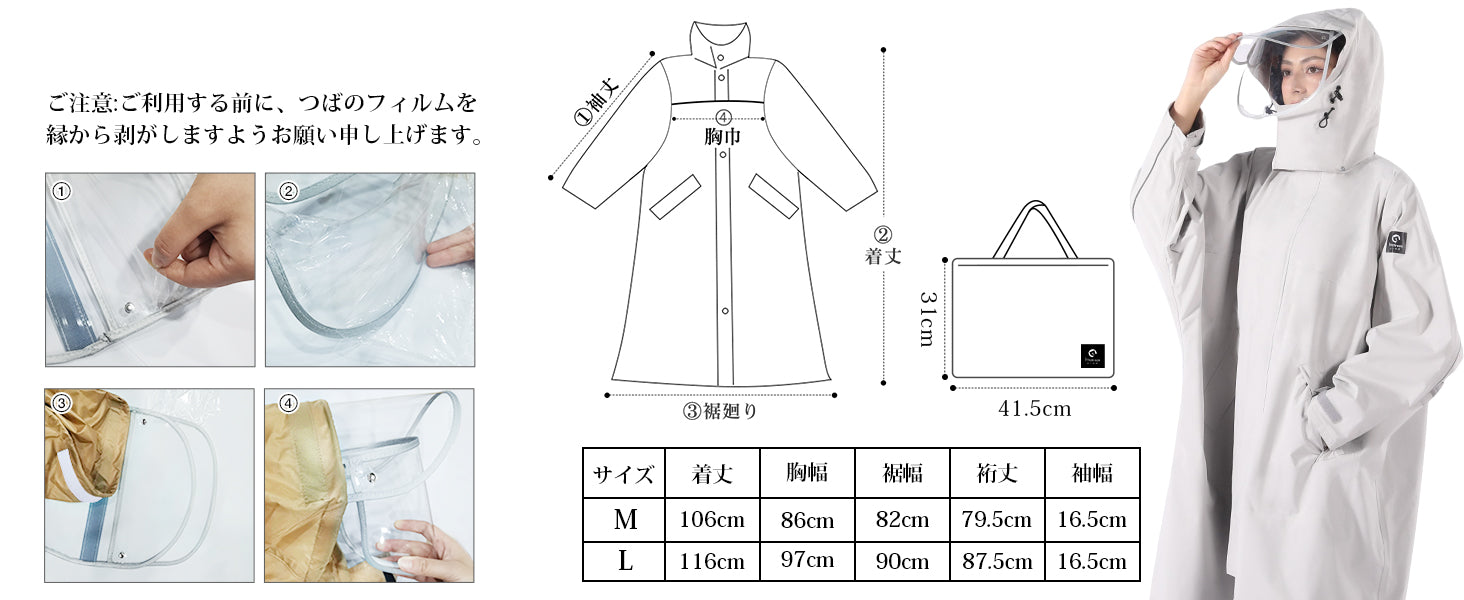 ご注意:ご利用する前に、つばのフィルムを縁から剥がしますようお願い申し上げます。

①

②

③

④

①袖丈

④
胸巾

②
着丈

③裾廻り

31cm

41.5cm

| サイズ | 着丈 | 胸幅 | 裾幅 | 裄丈 | 袖幅 |
|---|---|---|---|---|---|
| M | 106cm | 86cm | 82cm | 79.5cm | 16.5cm |
| L | 116cm | 97cm | 90cm | 87.5cm | 16.5cm |